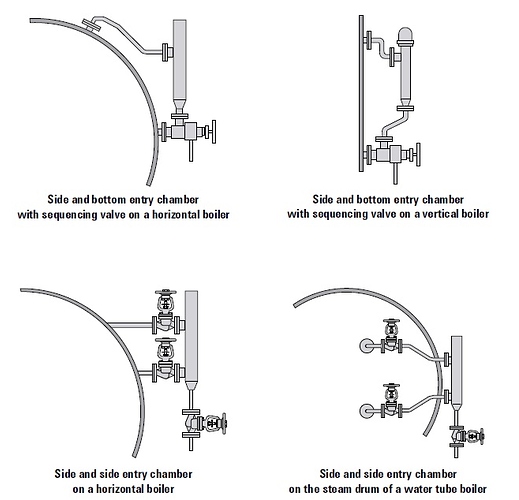 Side and bottom entry chamber with sequencing valve on a horizontal boiler

Side and bottom entry chamber with sequencing valve on a vertical boiler

Side and side entry chamber on a horizontal boiler

Side and side entry chamber on the steam drum of a water tube boiler