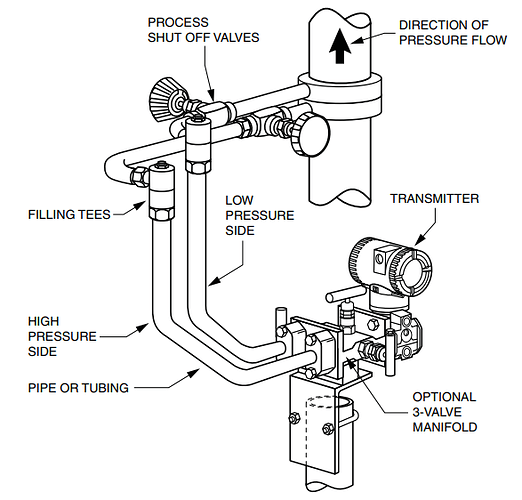 PROCESS
SHUT OFF VALVES

DIRECTION OF
PRESSURE FLOW

FILLING TEES

LOW
PRESSURE
SIDE

TRANSMITTER

HIGH
PRESSURE
SIDE

PIPE OR TUBING

OPTIONAL
3-VALVE
MANIFOLD