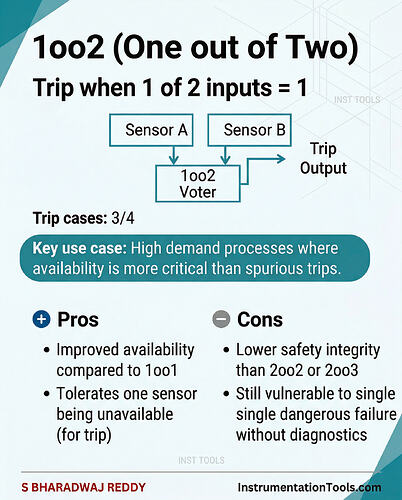 1oo2 (One out of Two)

Trip when 1 of 2 inputs = 1

INST TOOLS

Sensor A

Sensor B

1oo2
Voter

Trip
Output

Trip cases: 3/4

Key use case: High demand processes where availability is more critical than spurious trips.

Pros

• Improved availability compared to 1oo1

• Tolerates one sensor being unavailable (for trip)

Cons

• Lower safety integrity than 2oo2 or 2oo3

• Still vulnerable to single single dangerous failure without diagnostics

INST TOOLS

S BHARADWAJ REDDY

InstrumentationTools.com