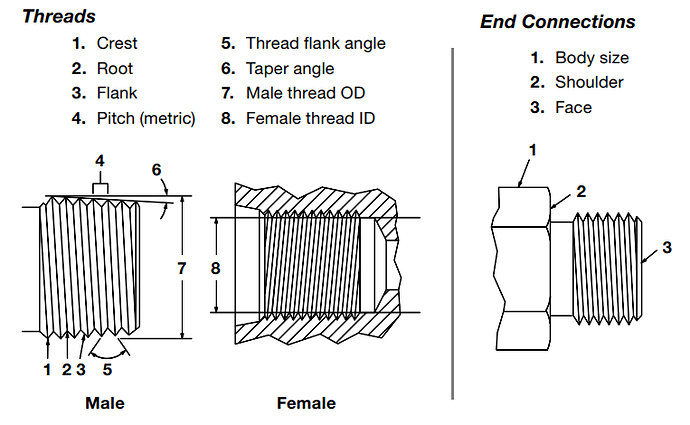 Threads

1. Crest
2. Root
3. Flank
4. Pitch (metric)
5. Thread flank angle
6. Taper angle
7. Male thread OD
8. Female thread ID

4
6
7
8
1 2 3 5

Male

Female

End Connections

1. Body size
2. Shoulder
3. Face

1
2
3