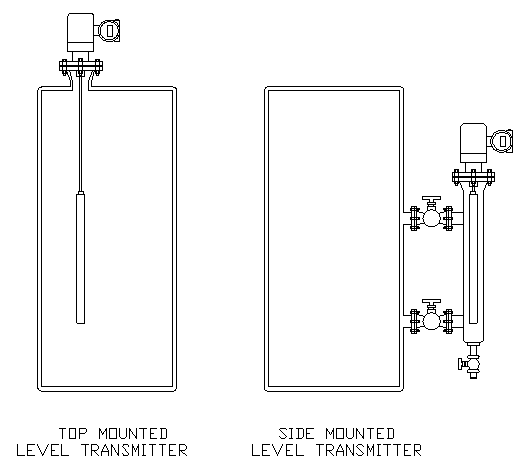 TOP MOUNTED
LEVEL TRANSMITTER

SIDE MOUNTED
LEVEL TRANSMITTER