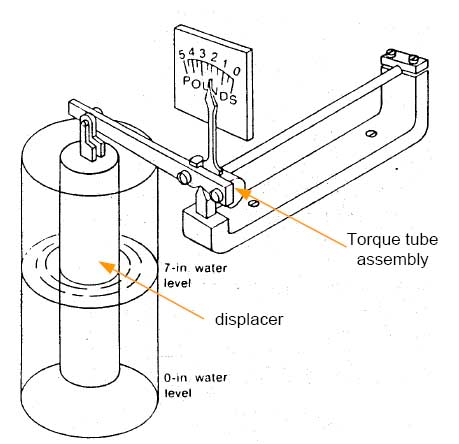 5 4 3 2 1 0
POUNDS

Torque tube assembly

7-in. water level

displacer

0-in. water level