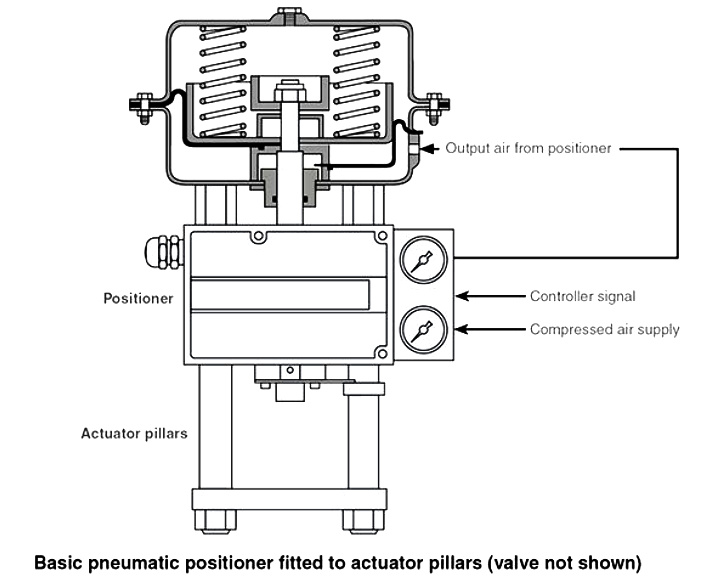 Output air from positioner

Positioner

Controller signal

Compressed air supply

Actuator pillars

Basic pneumatic positioner fitted to actuator pillars (valve not shown)