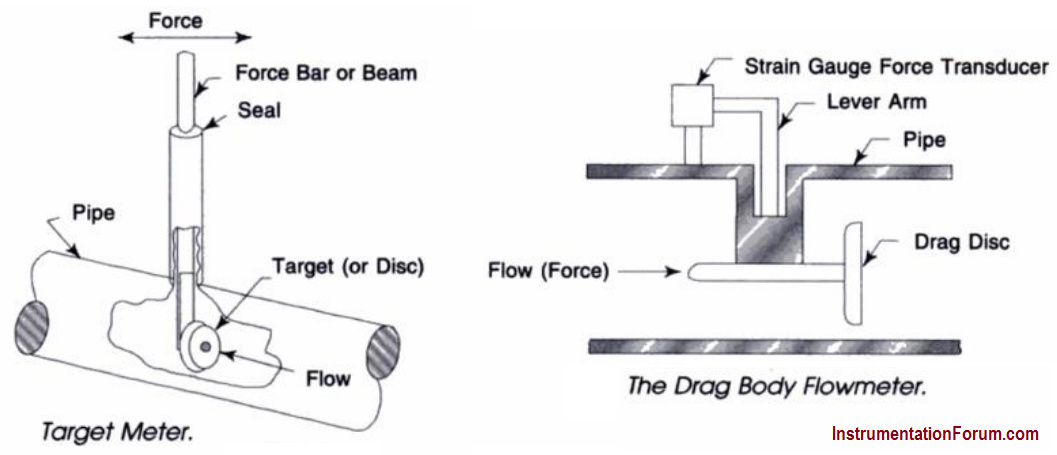 Force

Force Bar or Beam

Seal

Pipe

Target (or Disc)

Flow

Target Meter.

Strain Gauge Force Transducer

Lever Arm

Pipe

Drag Disc

Flow (Force)

The Drag Body Flowmeter.

InstrumentationForum.com