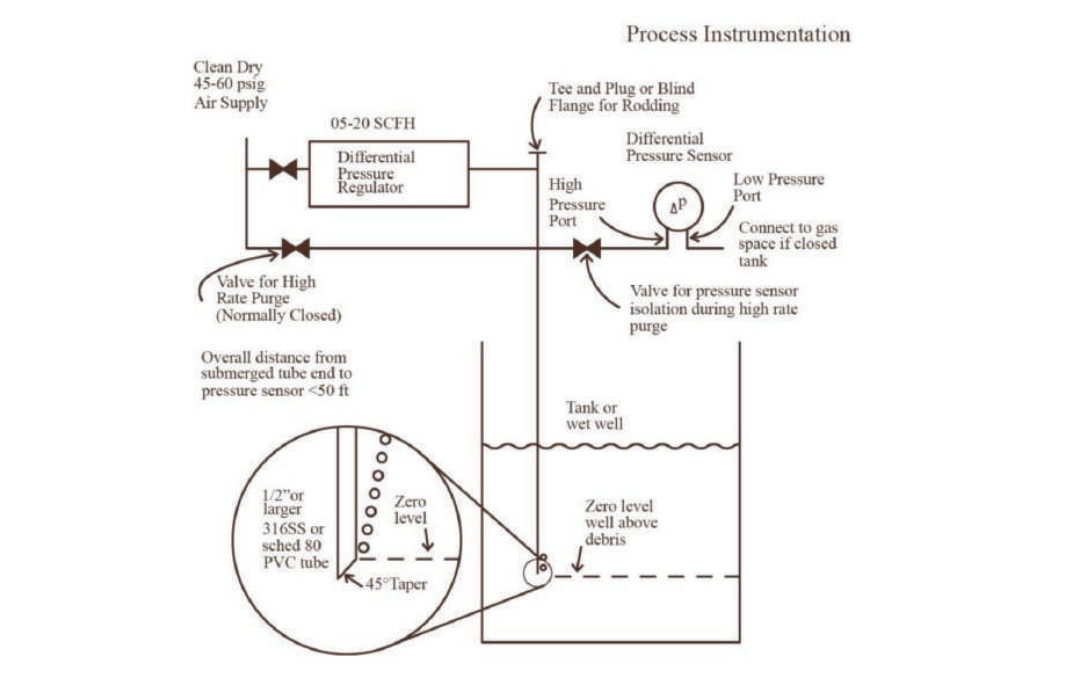 Process Instrumentation

Clean Dry 45-60 psig Air Supply

05-20 SCFH

Differential Pressure Regulator

Tee and Plug or Blind Flange for Rodding

Differential Pressure Sensor

High Pressure Port

$\Delta P$

Low Pressure Port

Connect to gas space if closed tank

Valve for High Rate Purge (Normally Closed)

Valve for pressure sensor isolation during high rate purge

Overall distance from submerged tube end to pressure sensor <50 ft

Tank or wet well

1/2"or larger 316SS or sched 80 PVC tube

Zero level

45°Taper

Zero level well above debris