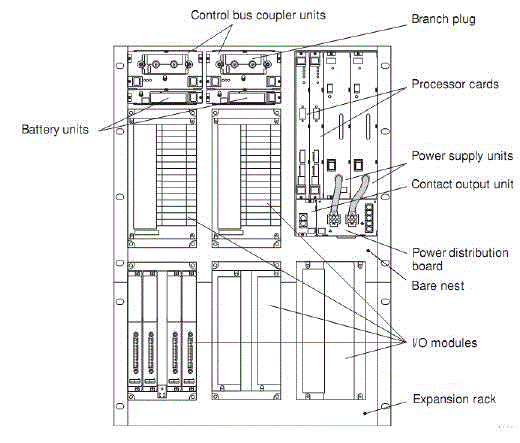 Control bus coupler units
Branch plug
Processor cards
Battery units
Power supply units
Contact output unit
Power distribution board
Bare nest
I/O modules
Expansion rack