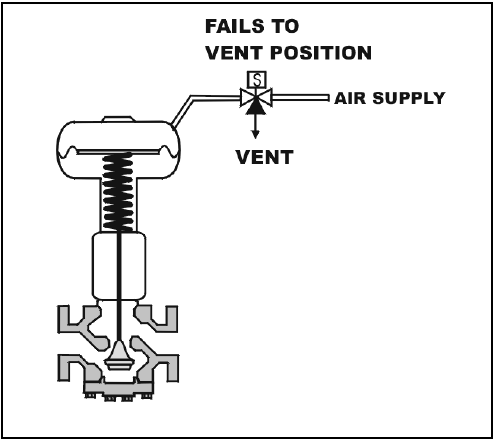 FAILS TO
VENT POSITION

S

AIR SUPPLY

VENT