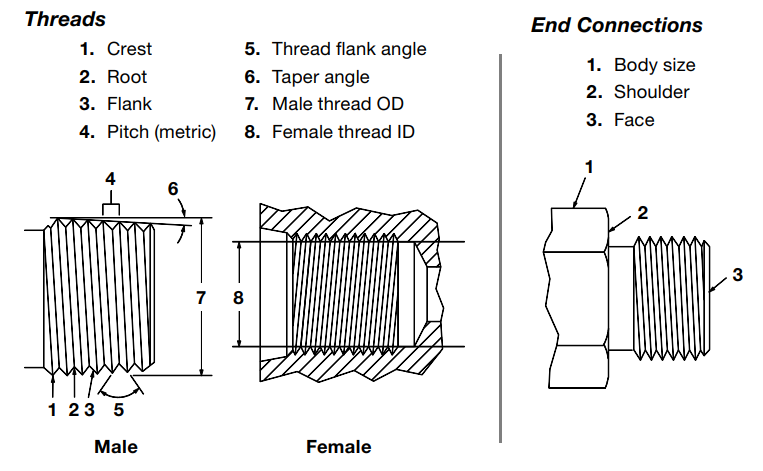 Threads

1. Crest
2. Root
3. Flank
4. Pitch (metric)
5. Thread flank angle
6. Taper angle
7. Male thread OD
8. Female thread ID

4
6
7
8
1 2 3 5

Male

Female

End Connections

1. Body size
2. Shoulder
3. Face

1
2
3