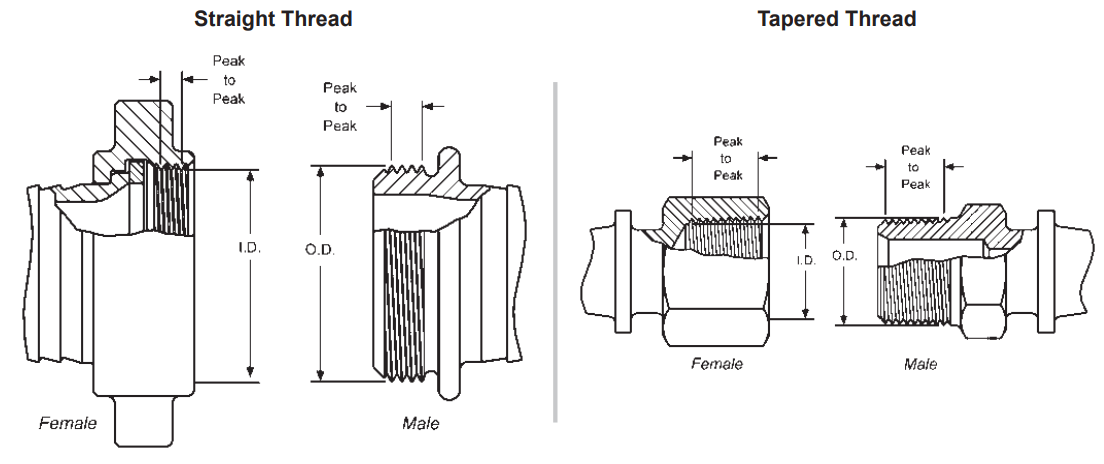 Straight Thread

Peak to Peak

Peak to Peak

I.D.

O.D.

Female

Male

Tapered Thread

Peak to Peak

Peak to Peak

I.D.

O.D.

Female

Male